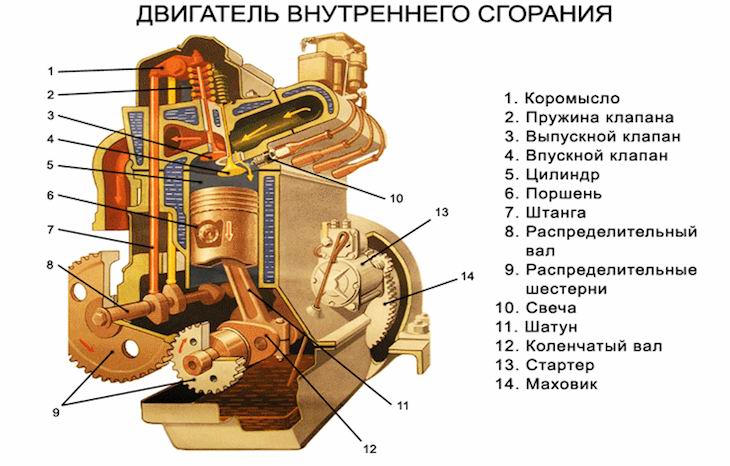 ДВИГАТЕЛЬ ВНУТРЕННЕГО СГОРАНИЯ

1
2
3
4
5
6
7
8
9
10
11
12
13
14

1. Коромысло
2. Пружина клапана
3. Выпускной клапан
4. Впускной клапан
5. Цилиндр
6. Поршень
7. Штанга
8. Распределительный вал
9. Распределительные шестерни
10. Свеча
11. Шатун
12. Коленчатый вал
13. Стартер
14. Маховик