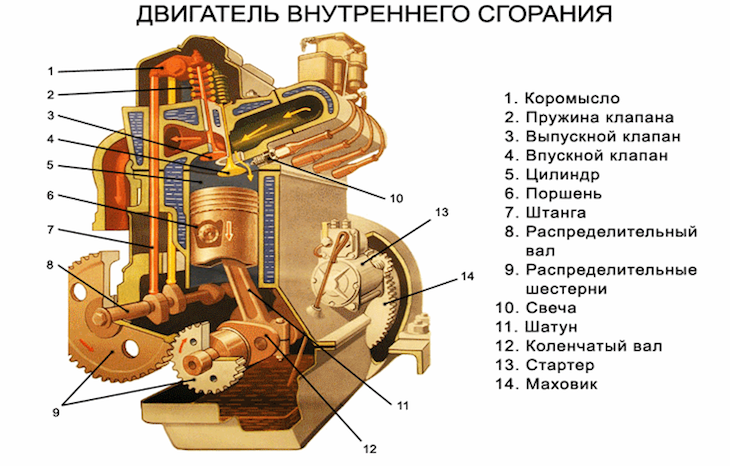 ДВИГАТЕЛЬ ВНУТРЕННЕГО СГОРАНИЯ

1
2
3
4
5
6
7
8
9
10
11
12
13
14

1. Коромысло
2. Пружина клапана
3. Выпускной клапан
4. Впускной клапан
5. Цилиндр
6. Поршень
7. Штанга
8. Распределительный вал
9. Распределительные шестерни
10. Свеча
11. Шатун
12. Коленчатый вал
13. Стартер
14. Маховик